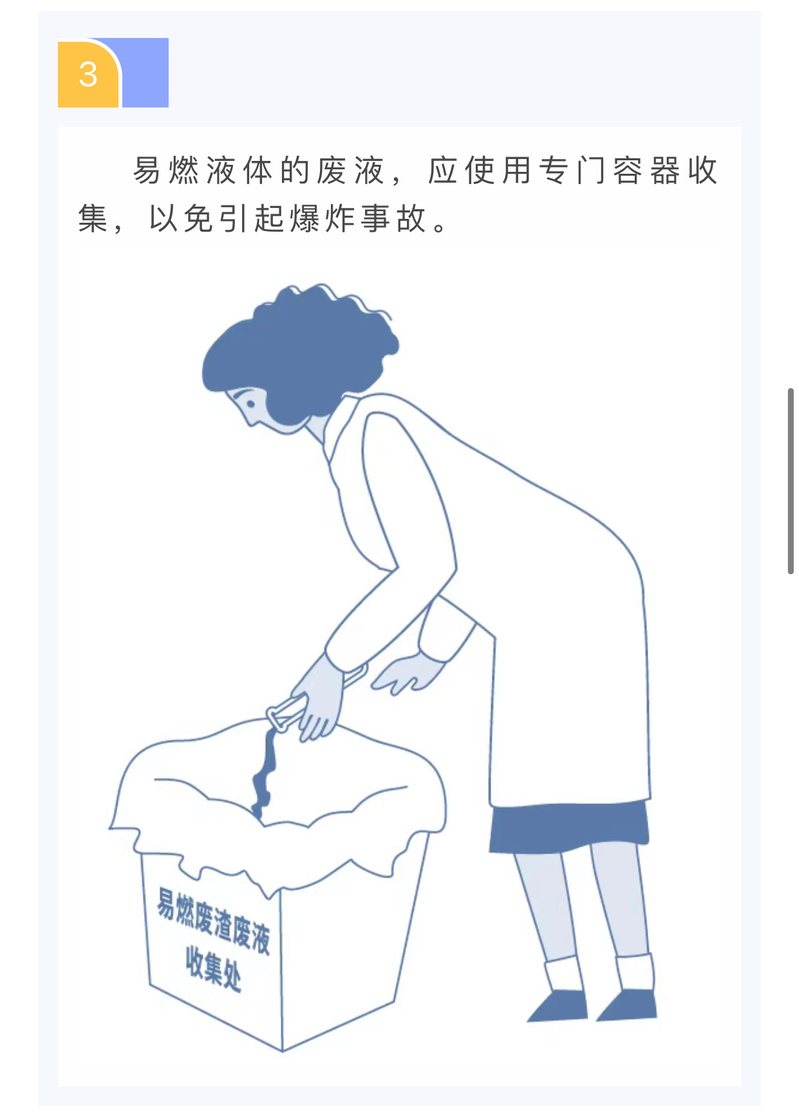 3

易燃液体的废液，应使用专门容器收集，以免引起爆炸事故。

易燃废渣废液
收集处